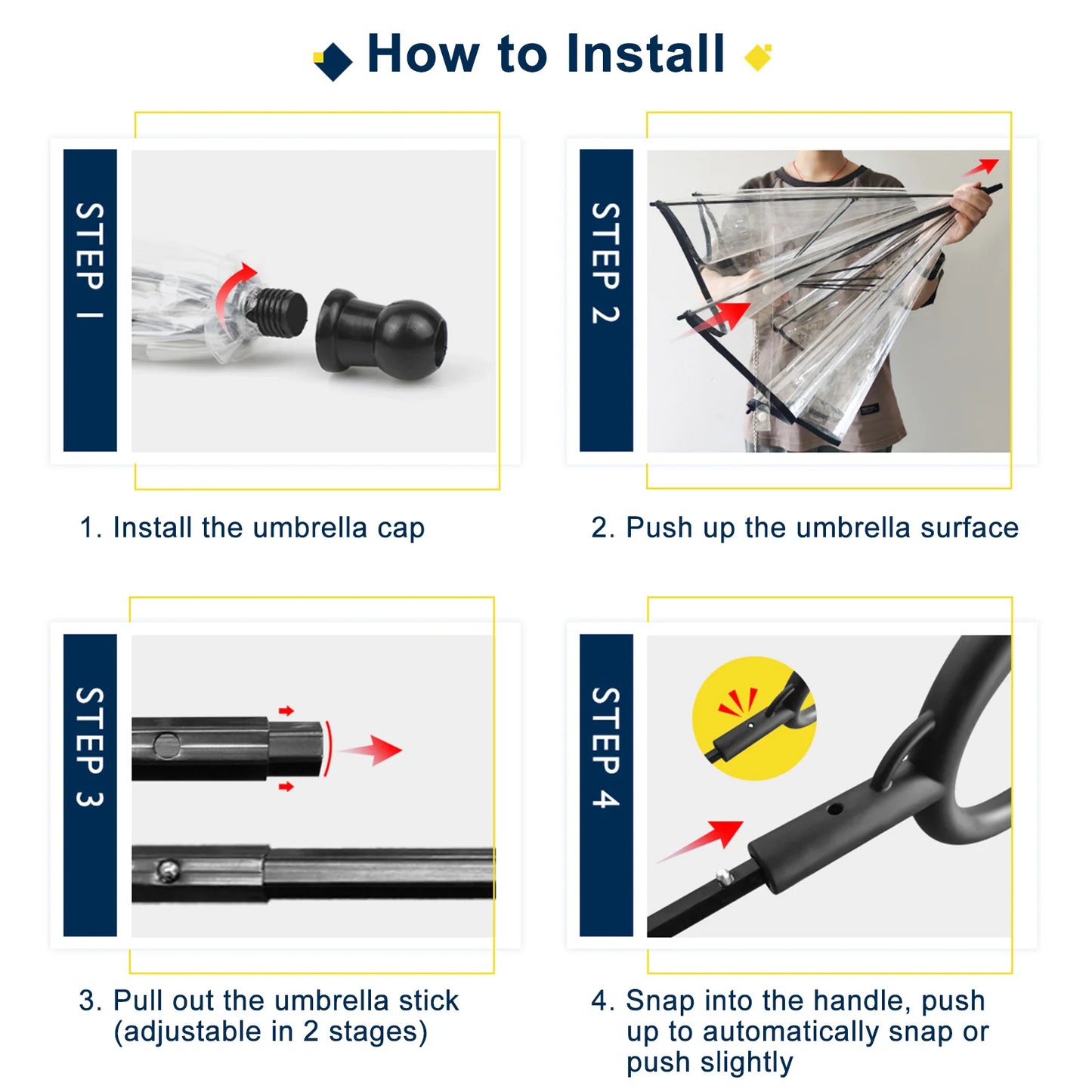 How to Install

STEP 1

1. Install the umbrella cap

STEP 2

2. Push up the umbrella surface

STEP 3

3. Pull out the umbrella stick (adjustable in 2 stages)

STEP 4

4. Snap into the handle, push up to automatically snap or push slightly