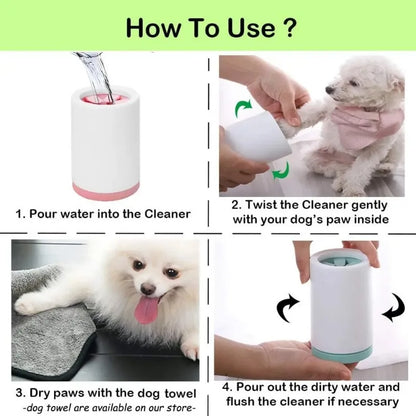 How To Use ?

1. Pour water into the Cleaner

2. Twist the Cleaner gently with your dog's paw inside

3. Dry paws with the dog towel
-dog towel are available on our store-

4. Pour out the dirty water and flush the cleaner if necessary